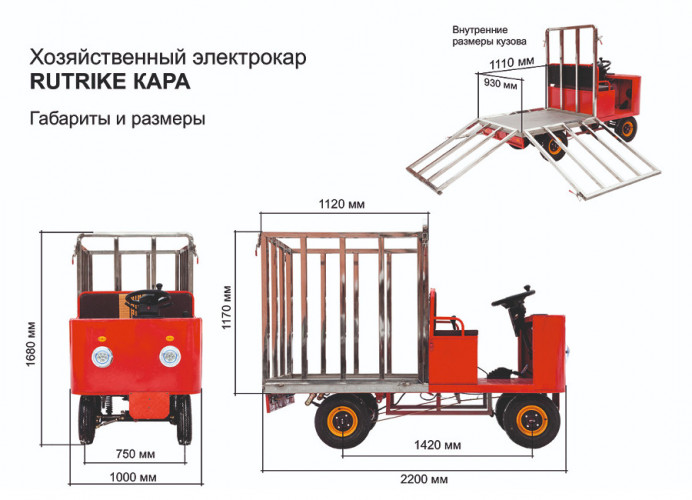 Хозяйственный электрокар
RUTRIKE КАРА

Габариты и размеры

Внутренние размеры кузова
1110 мм
930 мм

1120 мм
1170 мм
1680 мм
750 мм
1000 мм
1420 мм
2200 мм